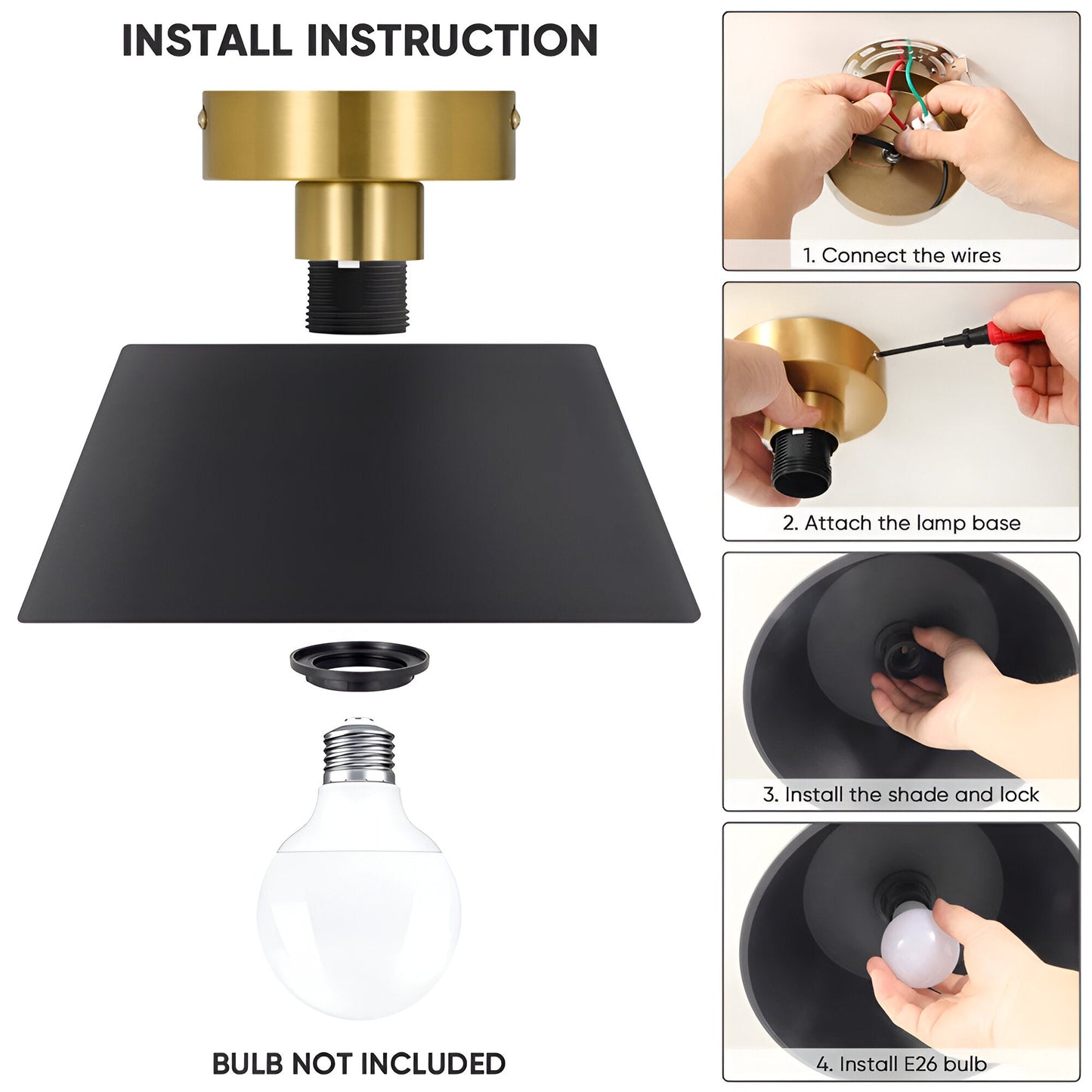 INSTALL INSTRUCTION

BULB NOT INCLUDED

1. Connect the wires

2. Attach the lamp base

3. Install the shade and lock

4. Install E26 bulb