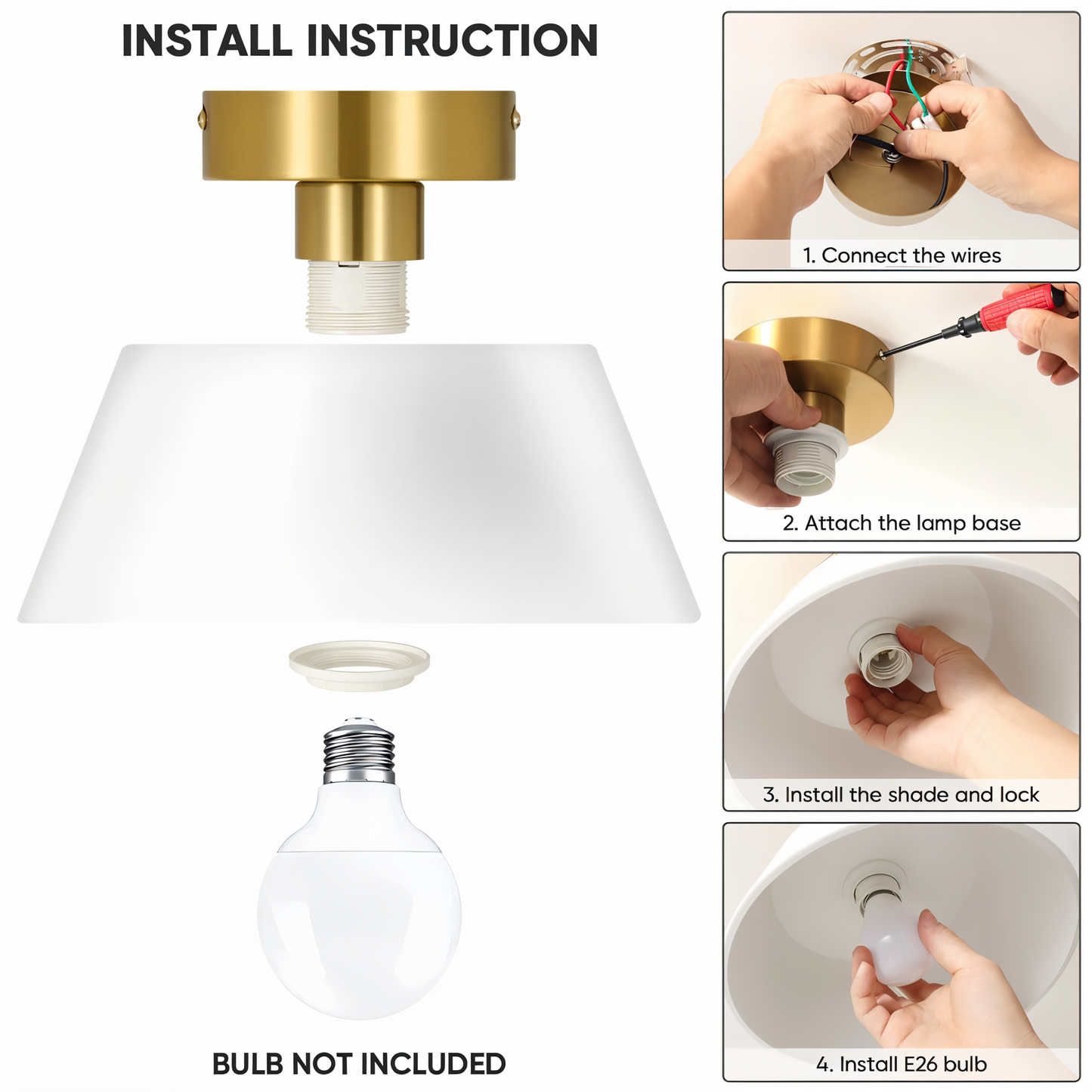 INSTALL INSTRUCTION

BULB NOT INCLUDED

1. Connect the wires

2. Attach the lamp base

3. Install the shade and lock

4. Install E26 bulb